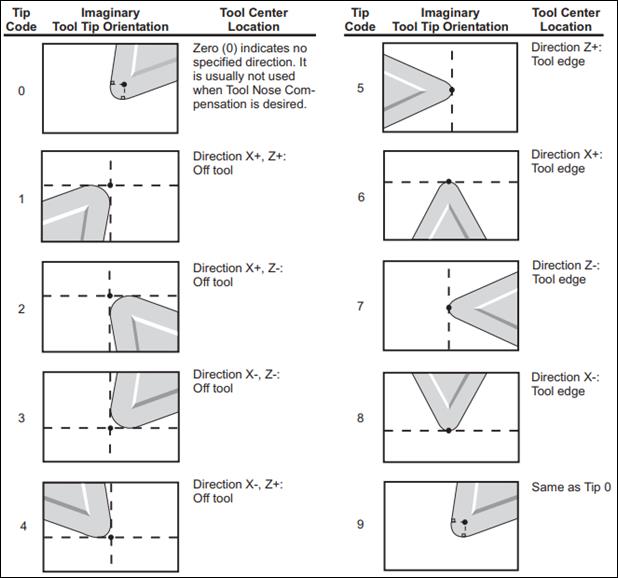 | Tip Code | Imaginary Tool Tip Orientation | Tool Center Location |
|---|---|---|
| 0 | | Zero (0) indicates no specified direction. It is usually not used when Tool Nose Compensation is desired. |
| 1 | | Direction X+, Z+: Off tool |
| 2 | | Direction X+, Z-: Off tool |
| 3 | | Direction X-, Z-: Off tool |
| 4 | | Direction X-, Z+: Off tool |

| Tip Code | Imaginary Tool Tip Orientation | Tool Center Location |
|---|---|---|
| 5 | | Direction Z+: Tool edge |
| 6 | | Direction X+: Tool edge |
| 7 | | Direction Z-: Tool edge |
| 8 | | Direction X-: Tool edge |
| 9 | | Same as Tip 0 |